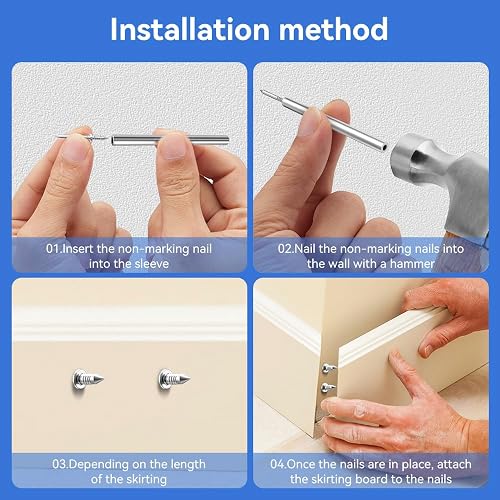 Installation method

01.Insert the non-marking nail into the sleeve

02.Nail the non-marking nails into the wall with a hammer

03.Depending on the length of the skirting

04.Once the nails are in place, attach the skirting board to the nails